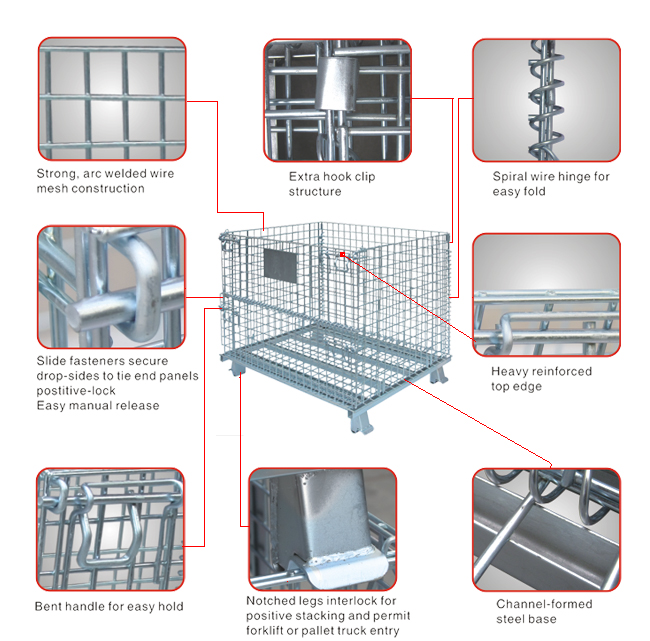 Strong, arc welded wire mesh construction

Extra hook clip structure

Spiral wire hinge for easy fold

Slide fasteners secure drop-sides to tie end panels postitive-lock
Easy manual release

Heavy reinforced top edge

Bent handle for easy hold

Notched legs interlock for positive stacking and permit forklift or pallet truck entry

Channel-formed steel base